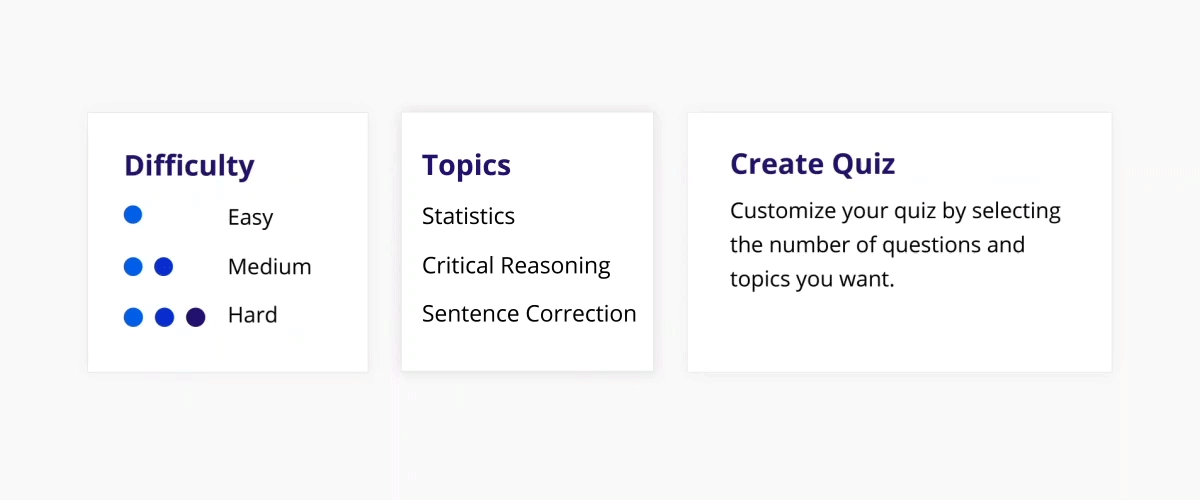 Difficulty

Easy

Medium

Hard

Topics

Statistics

Critical Reasoning

Sentence Correction

Create Quiz

Customize your quiz by selecting the number of questions and topics you want.